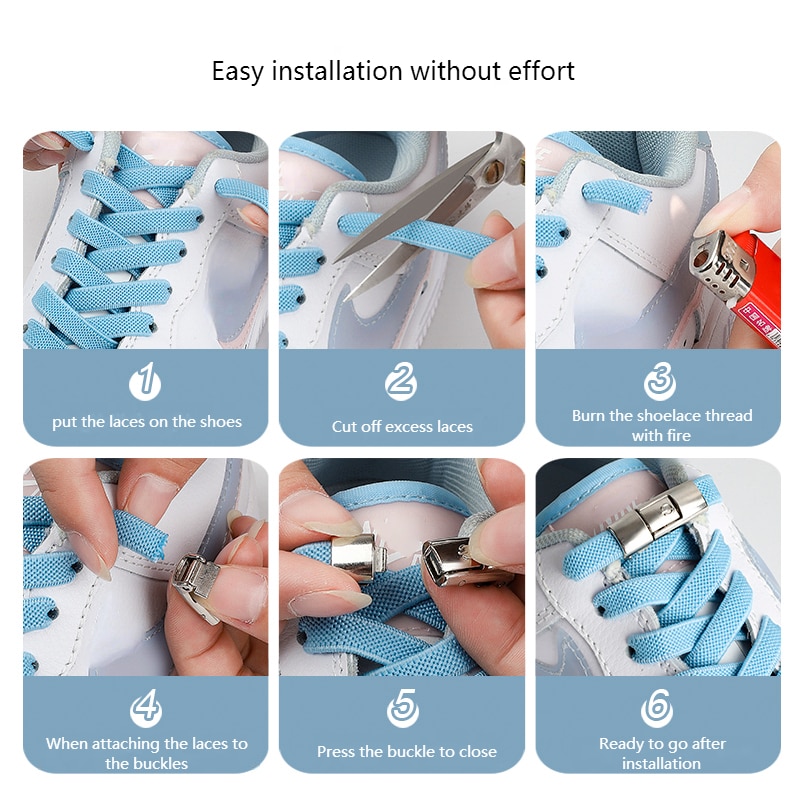 Easy installation without effort

1
put the laces on the shoes

2
Cut off excess laces

3
Burn the shoelace thread with fire

4
When attaching the laces to the buckles

5
Press the buckle to close

6
Ready to go after installation